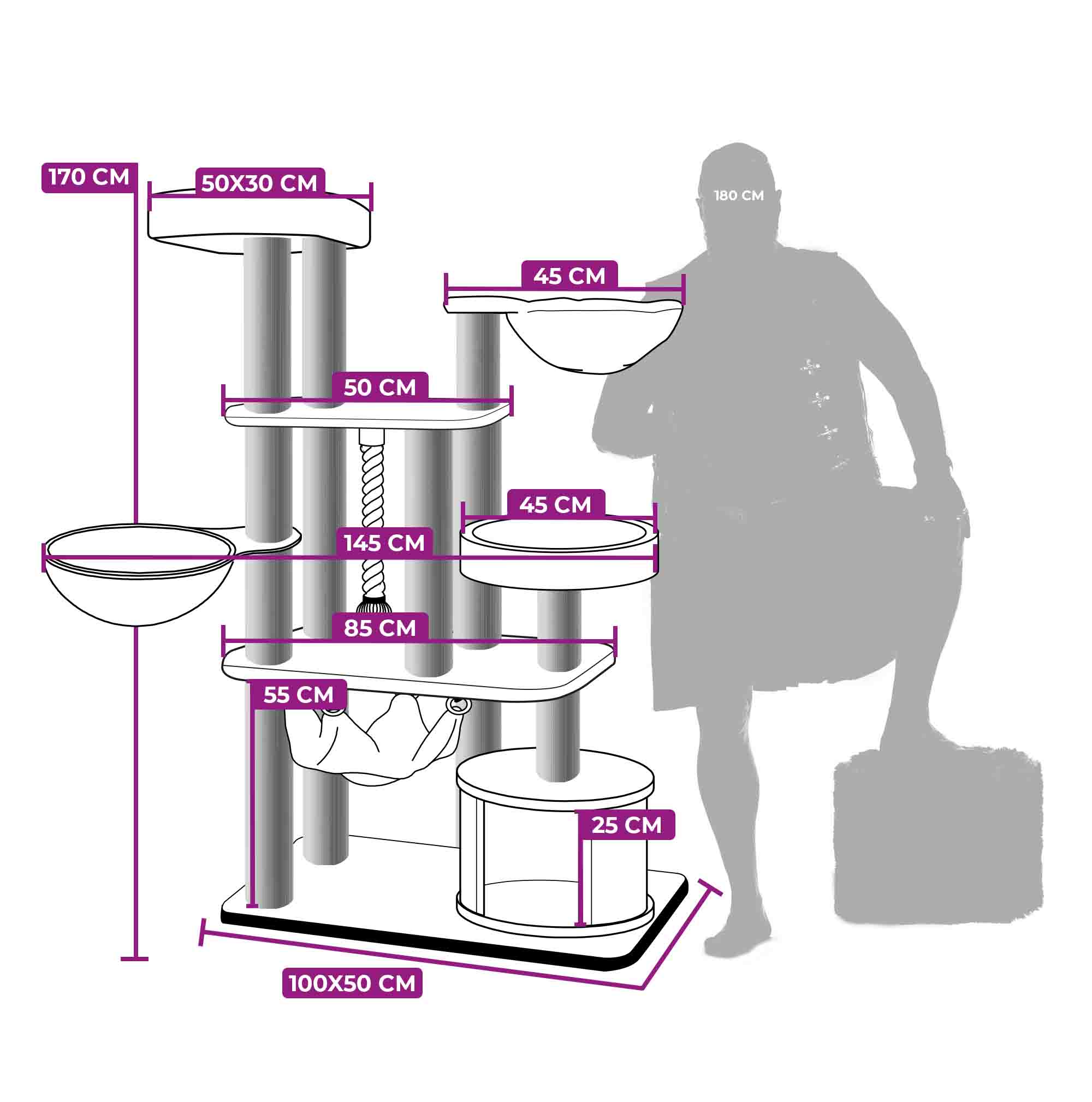 170 CM

50X30 CM

180 CM

45 CM

50 CM

45 CM

145 CM

85 CM

55 CM

25 CM

100X50 CM