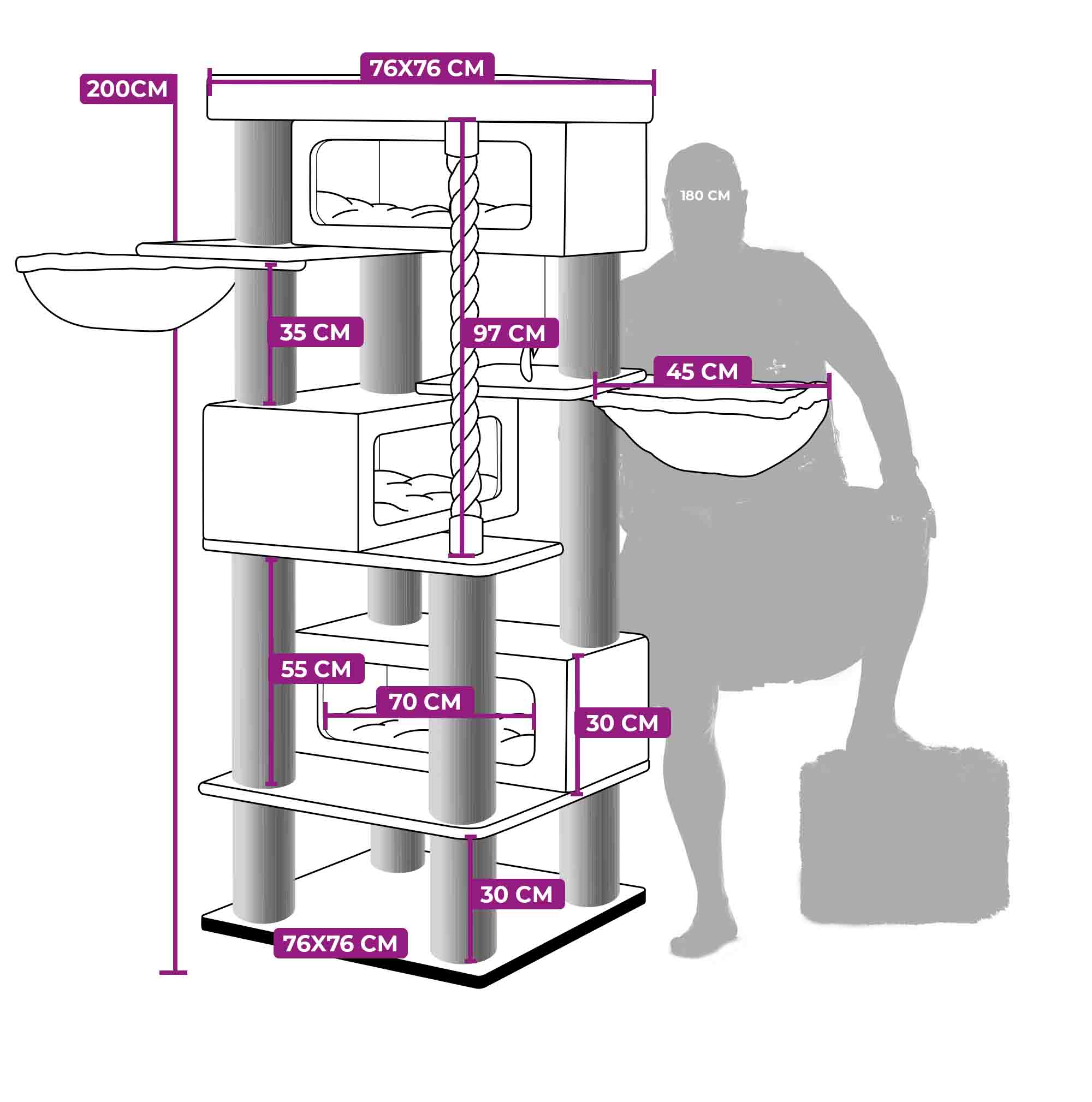 76X76 CM
200CM
180 CM
35 CM
97 CM
45 CM
55 CM
70 CM
30 CM
30 CM
76X76 CM