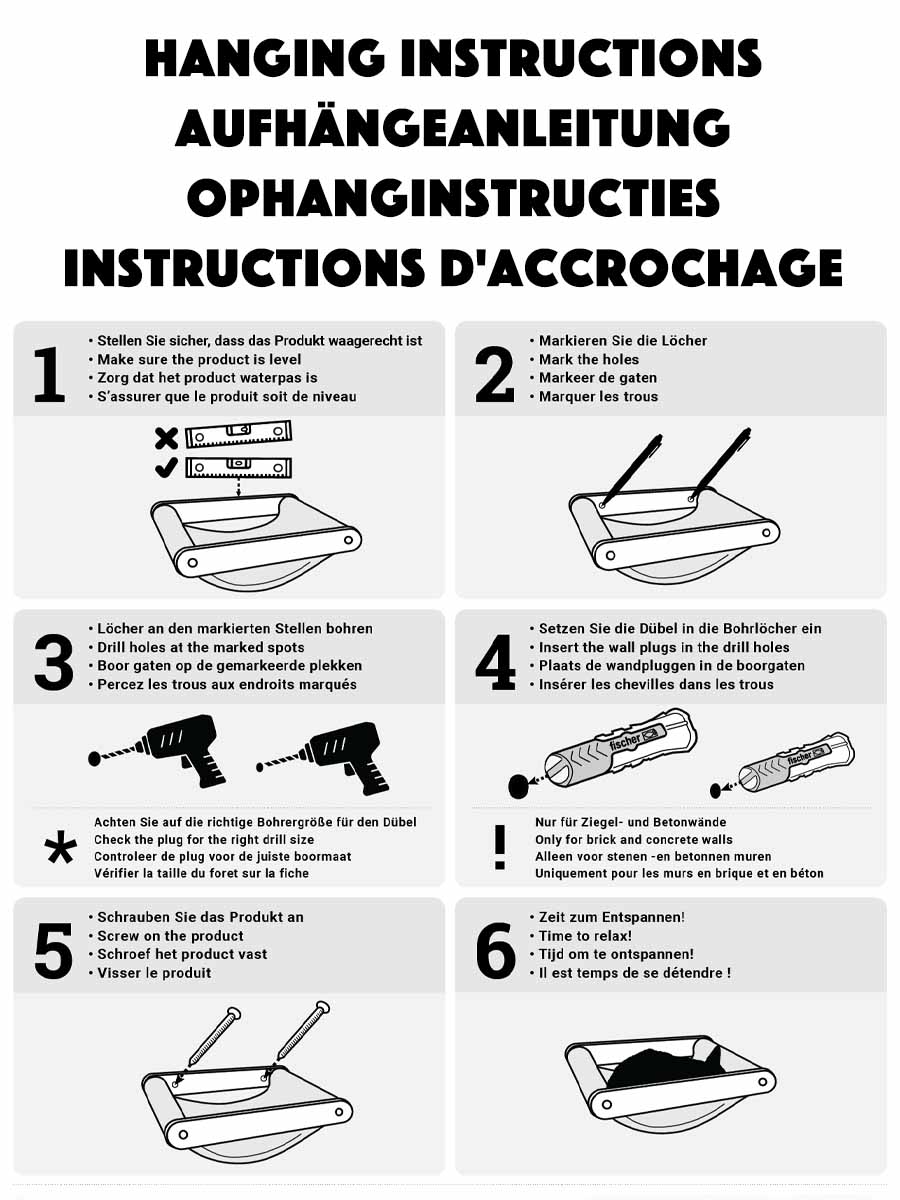 HANGING INSTRUCTIONS
AUFHÄNGEANLEITUNG
OPHANGINSTRUCTIES
INSTRUCTIONS D'ACCROCHAGE

1
• Stellen Sie sicher, dass das Produkt waagerecht ist
• Make sure the product is level
• Zorg dat het product waterpas is
• S'assurer que le produit soit de niveau

2
• Markieren Sie die Löcher
• Mark the holes
• Markeer de gaten
• Marquer les trous

3
• Löcher an den markierten Stellen bohren
• Drill holes at the marked spots
• Boor gaten op de gemarkeerde plekken
• Percez les trous aux endroits marqués

*
Achten Sie auf die richtige Bohrergröße für den Dübel
Check the plug for the right drill size
Controleer de plug voor de juiste boormaat
Vérifier la taille du foret sur la fiche

4
• Setzen Sie die Dübel in die Bohrlöcher ein
• Insert the wall plugs in the drill holes
• Plaats de wandpluggen in de boorgaten
• Insérer les chevilles dans les trous

fischer
fischer

!
Nur für Ziegel- und Betonwände
Only for brick and concrete walls
Alleen voor stenen -en betonnen muren
Uniquement pour les murs en brique et en béton

5
• Schrauben Sie das Produkt an
• Screw on the product
• Schroef het product vast
• Visser le produit

6
• Zeit zum Entspannen!
• Time to relax!
• Tijd om te ontspannen!
• Il est temps de se détendre !