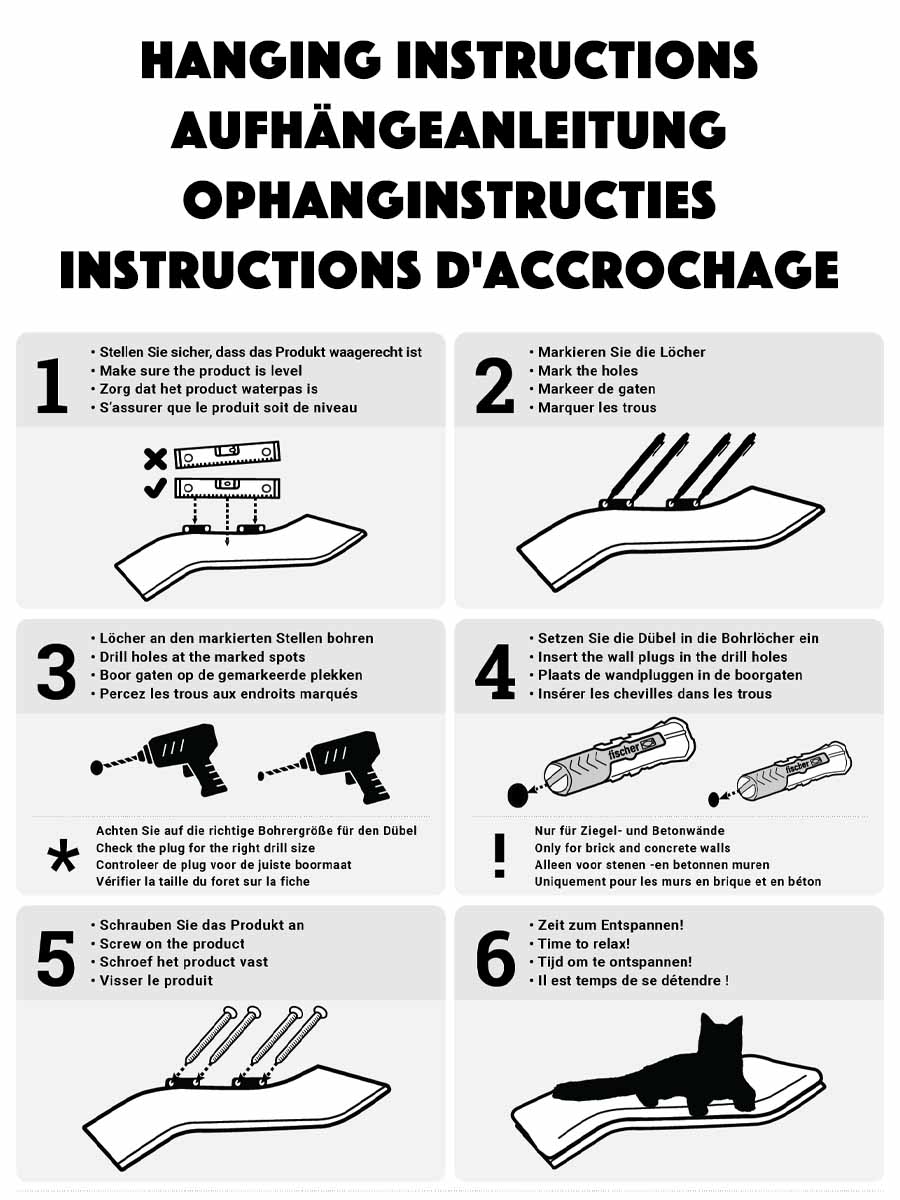 HANGING INSTRUCTIONS
AUFHÄNGEANLEITUNG
OPHANGINSTRUCTIES
INSTRUCTIONS D'ACCROCHAGE

1
• Stellen Sie sicher, dass das Produkt waagerecht ist
• Make sure the product is level
• Zorg dat het product waterpas is
• S'assurer que le produit soit de niveau

2
• Markieren Sie die Löcher
• Mark the holes
• Markeer de gaten
• Marquer les trous

3
• Löcher an den markierten Stellen bohren
• Drill holes at the marked spots
• Boor gaten op de gemarkeerde plekken
• Percez les trous aux endroits marqués

*
Achten Sie auf die richtige Bohrergröße für den Dübel
Check the plug for the right drill size
Controleer de plug voor de juiste boormaat
Vérifier la taille du foret sur la fiche

4
• Setzen Sie die Dübel in die Bohrlöcher ein
• Insert the wall plugs in the drill holes
• Plaats de wandpluggen in de boorgaten
• Insérer les chevilles dans les trous

fischer

fischer

!
Nur für Ziegel- und Betonwände
Only for brick and concrete walls
Alleen voor stenen -en betonnen muren
Uniquement pour les murs en brique et en béton

5
• Schrauben Sie das Produkt an
• Screw on the product
• Schroef het product vast
• Visser le produit

6
• Zeit zum Entspannen!
• Time to relax!
• Tijd om te ontspannen!
• Il est temps de se détendre !