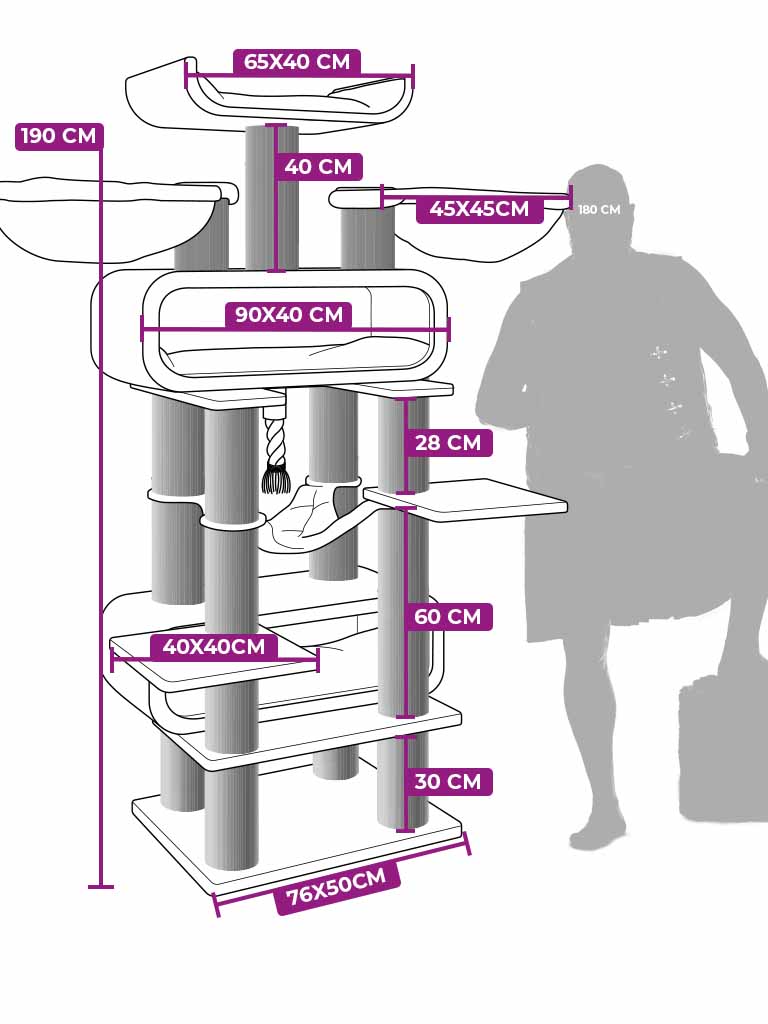 65X40 CM

190 CM

40 CM

45X45CM

180 CM

90X40 CM

28 CM

60 CM

40X40CM

30 CM

76X50CM