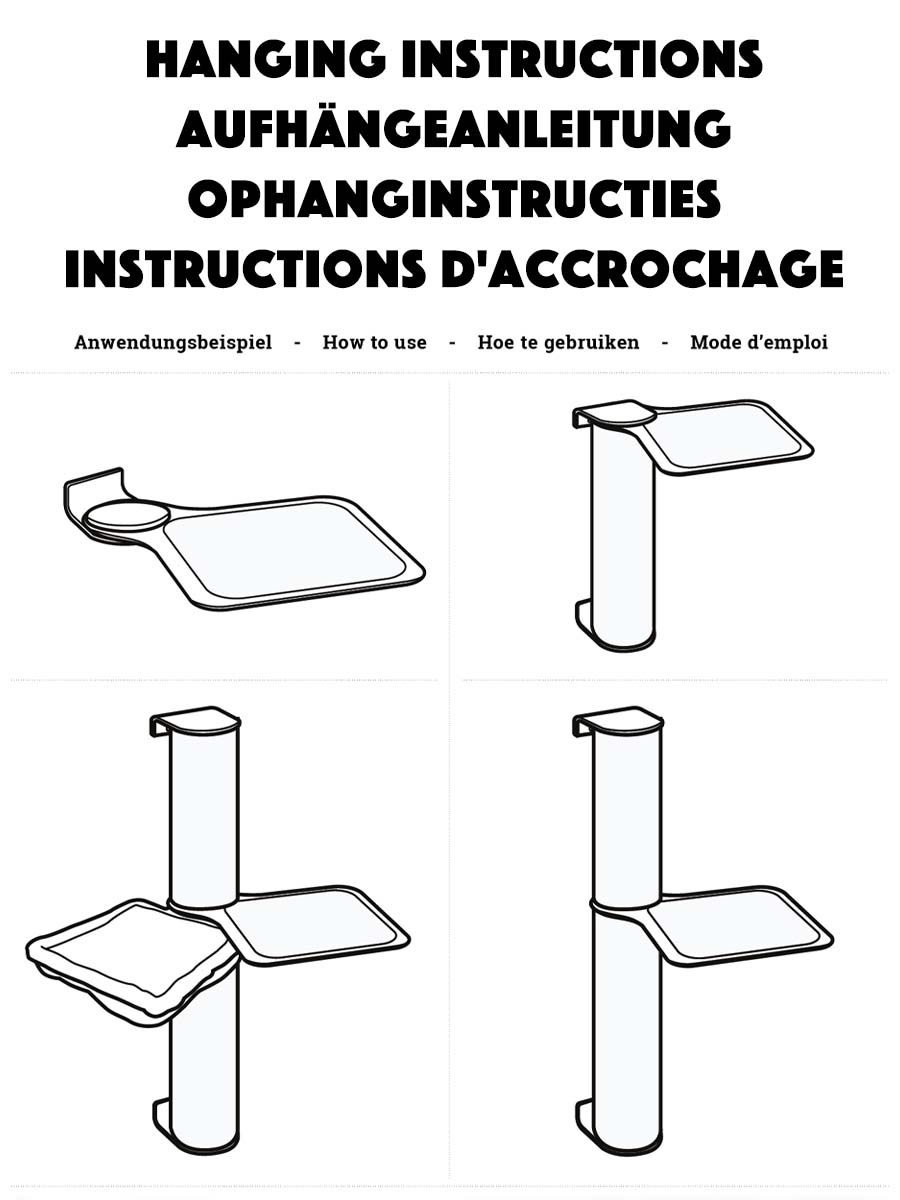 HANGING INSTRUCTIONS
AUFHÄNGEANLEITUNG
OPHANGINSTRUCTIES
INSTRUCTIONS D'ACCROCHAGE

Anwendungsbeispiel - How to use - Hoe te gebruiken - Mode d'emploi