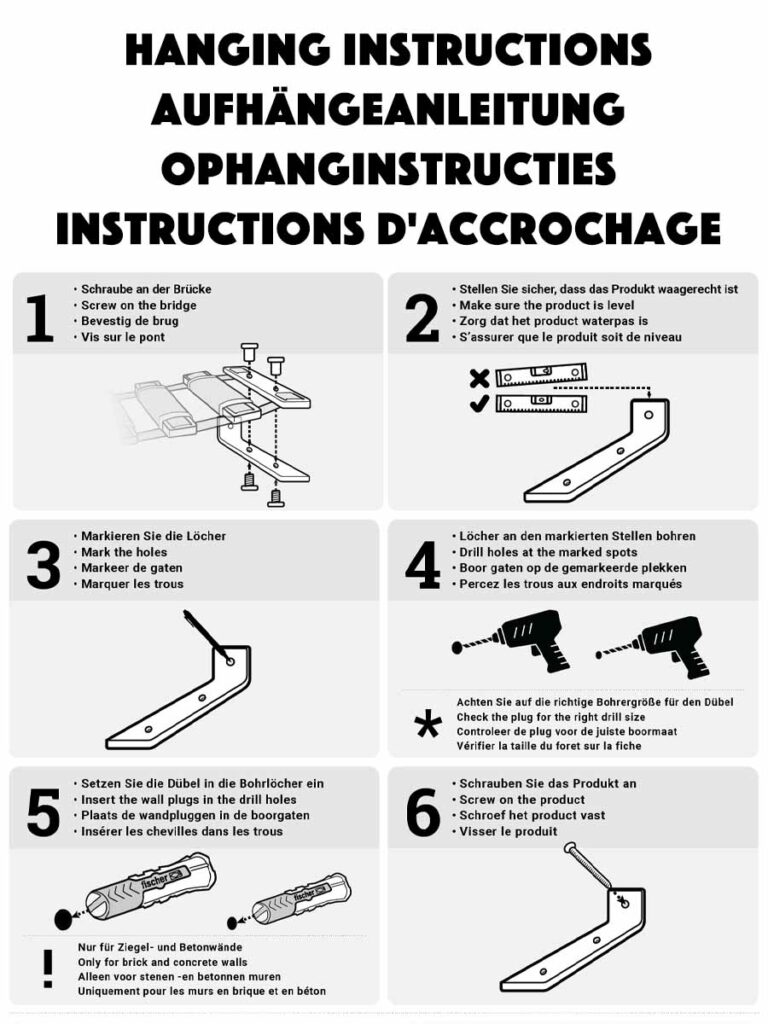 HANGING INSTRUCTIONS
AUFHÄNGEANLEITUNG
OPHANGINSTRUCTIES
INSTRUCTIONS D'ACCROCHAGE

1
• Schraube an der Brücke
• Screw on the bridge
• Bevestig de brug
• Vis sur le pont

2
• Stellen Sie sicher, dass das Produkt waagerecht ist
• Make sure the product is level
• Zorg dat het product waterpas is
• S'assurer que le produit soit de niveau

3
• Markieren Sie die Löcher
• Mark the holes
• Markeer de gaten
• Marquer les trous

4
• Löcher an den markierten Stellen bohren
• Drill holes at the marked spots
• Boor gaten op de gemarkeerde plekken
• Percez les trous aux endroits marqués

*
Achten Sie auf die richtige Bohrergröße für den Dübel
Check the plug for the right drill size
Controleer de plug voor de juiste boormaat
Vérifier la taille du foret sur la fiche

5
• Setzen Sie die Dübel in die Bohrlöcher ein
• Insert the wall plugs in the drill holes
• Plaats de wandpluggen in de boorgaten
• Insérer les chevilles dans les trous

fischer
fischer

!
Nur für Ziegel- und Betonwände
Only for brick and concrete walls
Alleen voor stenen -en betonnen muren
Uniquement pour les murs en brique et en béton

6
• Schrauben Sie das Produkt an
• Screw on the product
• Schroef het product vast
• Visser le produit