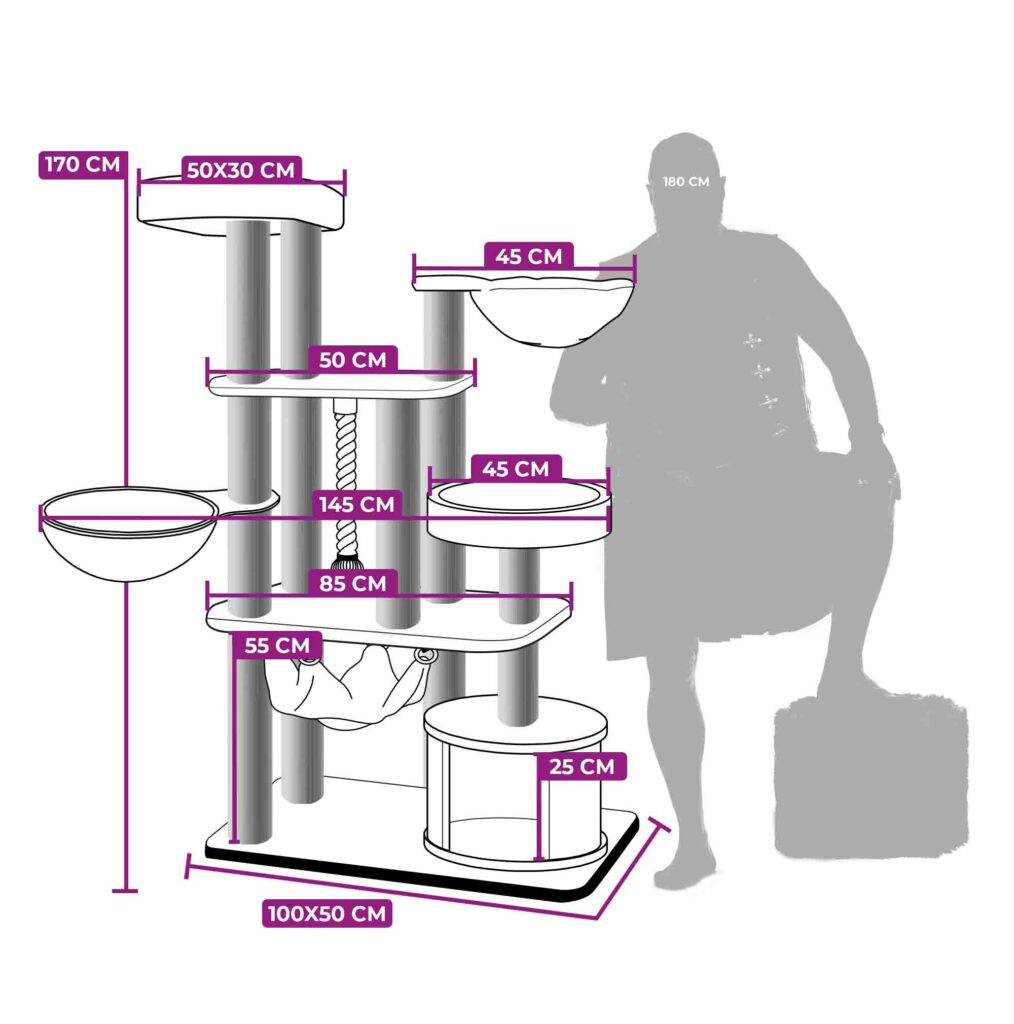 170 CM
50X30 CM
180 CM
45 CM
50 CM
45 CM
145 CM
85 CM
55 CM
25 CM
100X50 CM