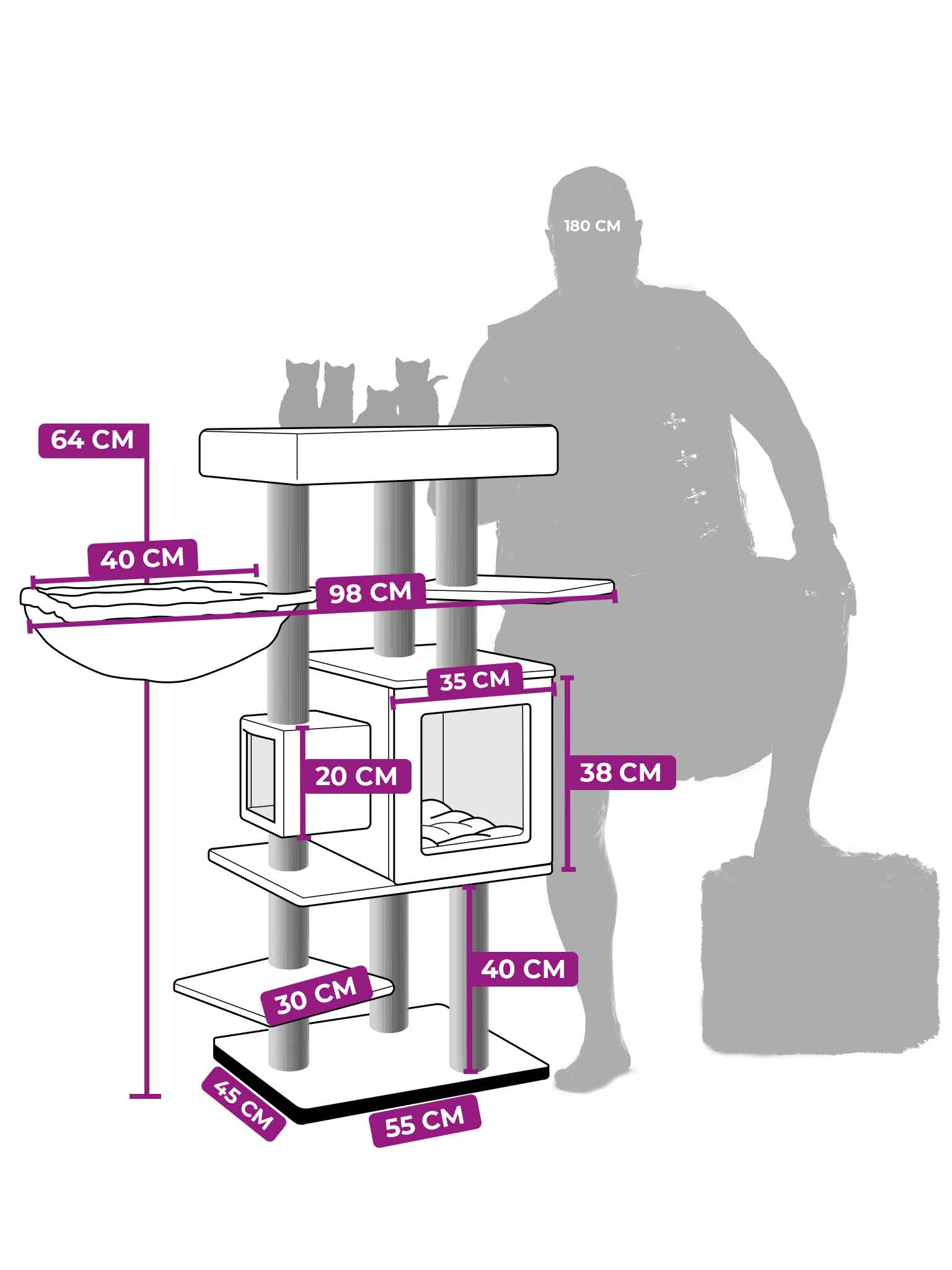 180 CM

64 CM

40 CM

98 CM

35 CM

20 CM

38 CM

40 CM

30 CM

45 CM

55 CM