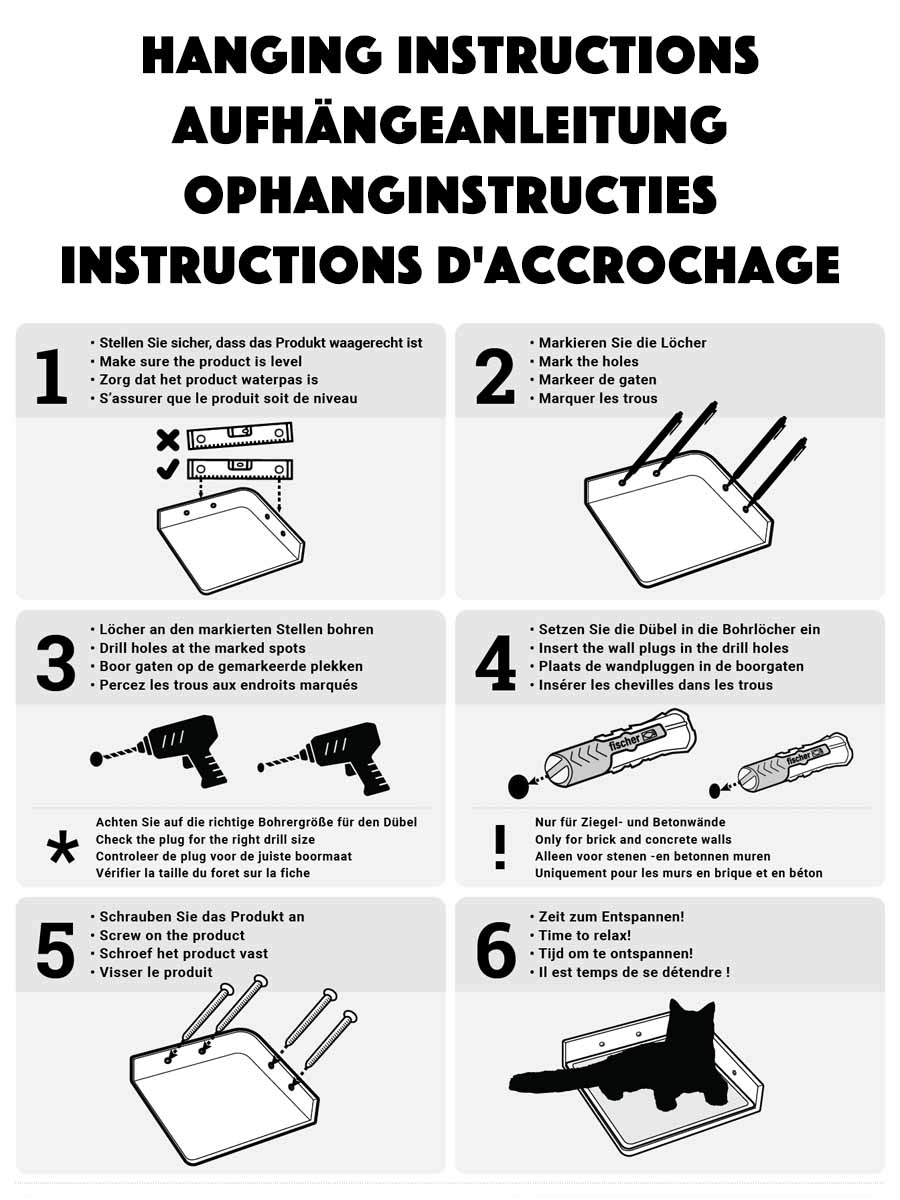 HANGING INSTRUCTIONS
AUFHÄNGEANLEITUNG
OPHANGINSTRUCTIES
INSTRUCTIONS D'ACCROCHAGE

1
• Stellen Sie sicher, dass das Produkt waagerecht ist
• Make sure the product is level
• Zorg dat het product waterpas is
• S'assurer que le produit soit de niveau

2
• Markieren Sie die Löcher
• Mark the holes
• Markeer de gaten
• Marquer les trous

3
• Löcher an den markierten Stellen bohren
• Drill holes at the marked spots
• Boor gaten op de gemarkeerde plekken
• Percez les trous aux endroits marqués

*
Achten Sie auf die richtige Bohrergröße für den Dübel
Check the plug for the right drill size
Controleer de plug voor de juiste boormaat
Vérifier la taille du foret sur la fiche

4
• Setzen Sie die Dübel in die Bohrlöcher ein
• Insert the wall plugs in the drill holes
• Plaats de wandpluggen in de boorgaten
• Insérer les chevilles dans les trous

fischer
fischer

!
Nur für Ziegel- und Betonwände
Only for brick and concrete walls
Alleen voor stenen -en betonnen muren
Uniquement pour les murs en brique et en béton

5
• Schrauben Sie das Produkt an
• Screw on the product
• Schroef het product vast
• Visser le produit

6
• Zeit zum Entspannen!
• Time to relax!
• Tijd om te ontspannen!
• Il est temps de se détendre !