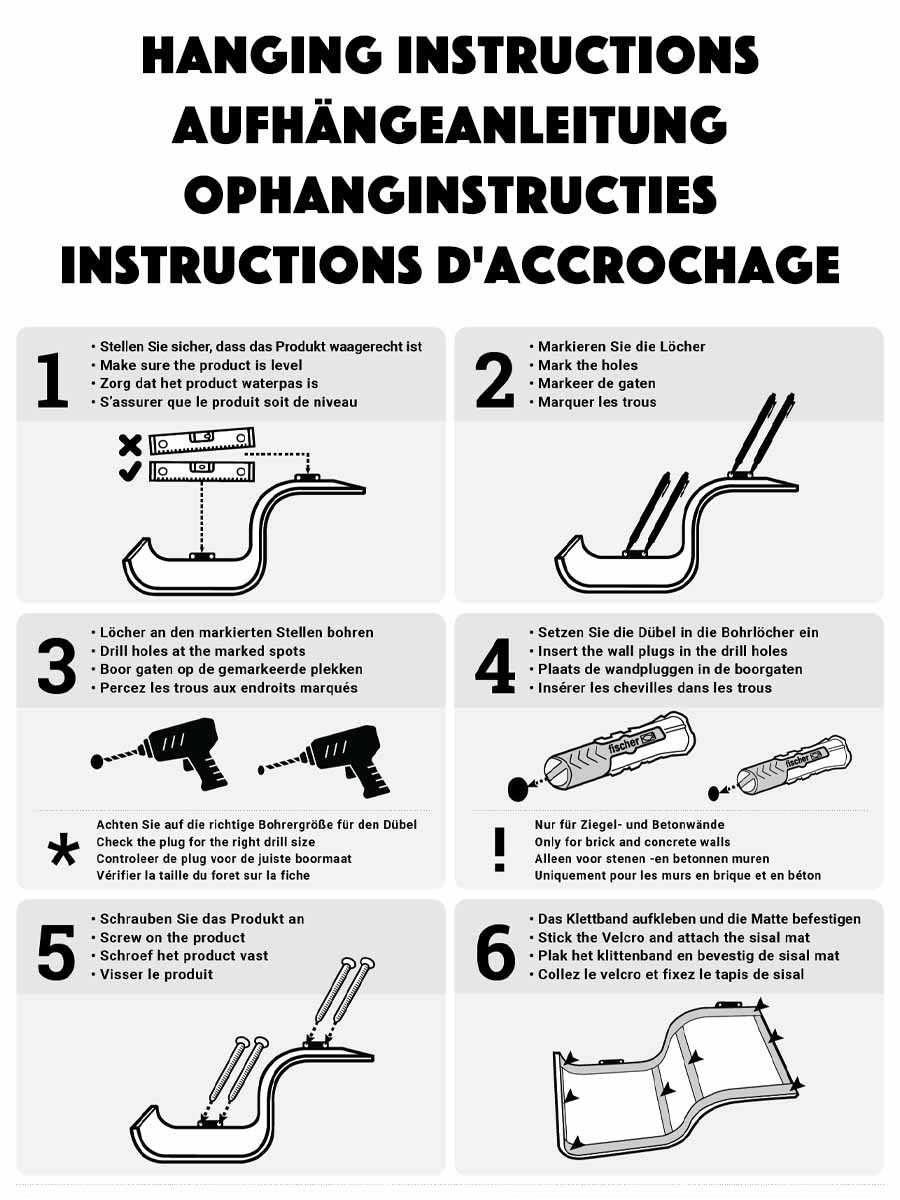 HANGING INSTRUCTIONS
AUFHÄNGEANLEITUNG
OPHANGINSTRUCTIES
INSTRUCTIONS D'ACCROCHAGE

1
• Stellen Sie sicher, dass das Produkt waagerecht ist
• Make sure the product is level
• Zorg dat het product waterpas is
• S'assurer que le produit soit de niveau

2
• Markieren Sie die Löcher
• Mark the holes
• Markeer de gaten
• Marquer les trous

3
• Löcher an den markierten Stellen bohren
• Drill holes at the marked spots
• Boor gaten op de gemarkeerde plekken
• Percez les trous aux endroits marqués

*
Achten Sie auf die richtige Bohrergröße für den Dübel
Check the plug for the right drill size
Controleer de plug voor de juiste boormaat
Vérifier la taille du foret sur la fiche

4
• Setzen Sie die Dübel in die Bohrlöcher ein
• Insert the wall plugs in the drill holes
• Plaats de wandpluggen in de boorgaten
• Insérer les chevilles dans les trous

fischer
fischer

!
Nur für Ziegel- und Betonwände
Only for brick and concrete walls
Alleen voor stenen -en betonnen muren
Uniquement pour les murs en brique et en béton

5
• Schrauben Sie das Produkt an
• Screw on the product
• Schroef het product vast
• Visser le produit

6
• Das Klettband aufkleben und die Matte befestigen
• Stick the Velcro and attach the sisal mat
• Plak het klittenband en bevestig de sisal mat
• Collez le velcro et fixez le tapis de sisal