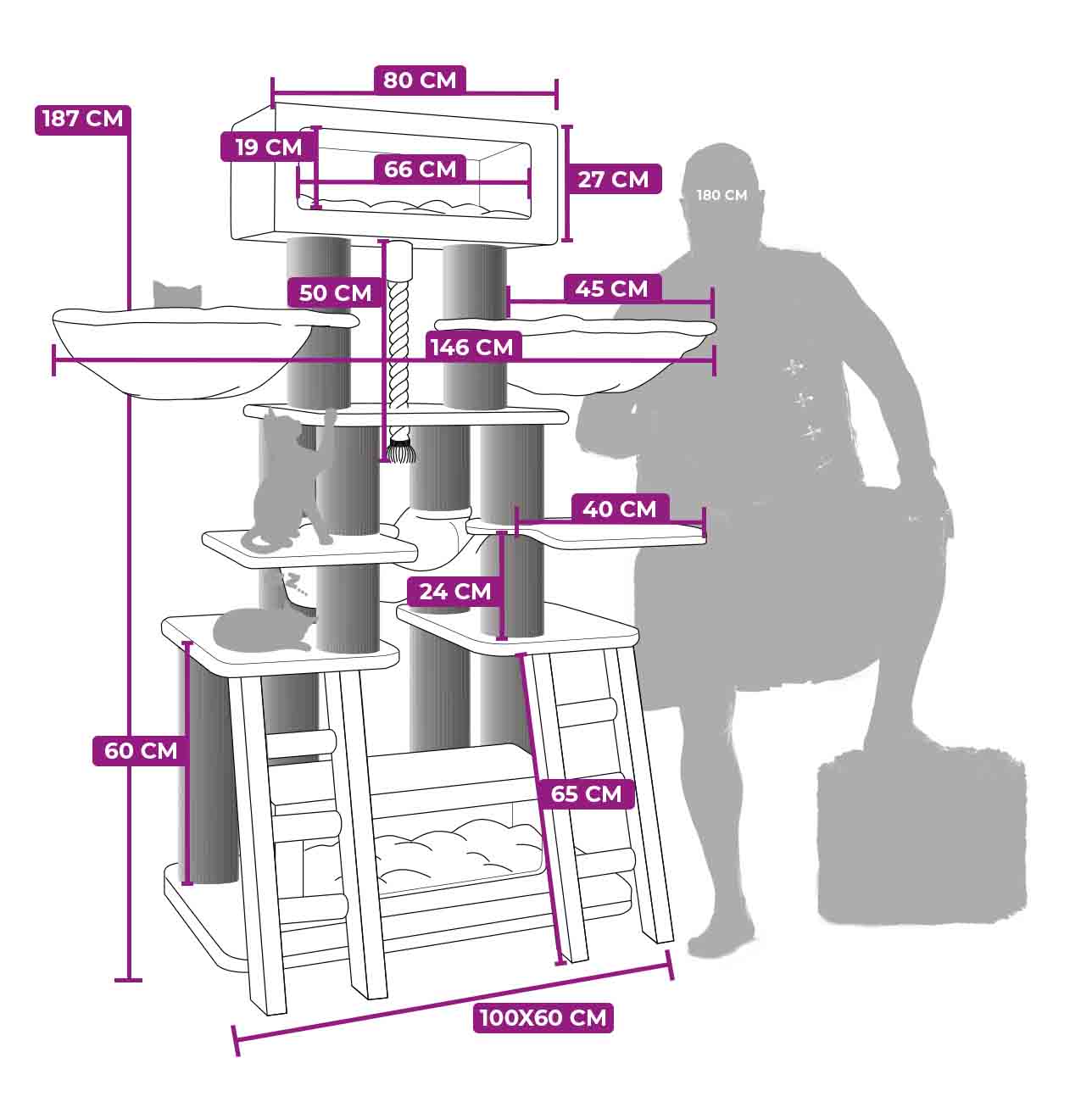 80 CM
187 CM
19 CM
66 CM
27 CM
180 CM
50 CM
45 CM
146 CM
40 CM
24 CM
60 CM
65 CM
100X60 CM